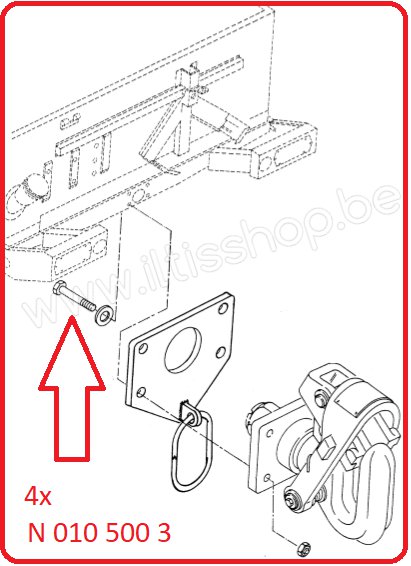 www.iltisshop.be

4x
N 010 500 3